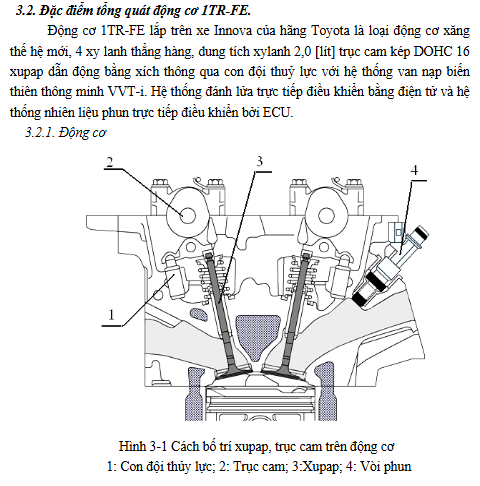 3.2. Đặc điểm tổng quát động cơ 1TR-FE.

Động cơ 1TR-FE lắp trên xe Innova của hãng Toyota là loại động cơ xăng thế hệ mới, 4 xy lanh thẳng hàng, dung tích xylanh 2,0 [lít] trục cam kép DOHC 16 xupap dẫn động bằng xích thông qua con đội thuỷ lực với hệ thống van nạp biến thiên thông minh VVT-i. Hệ thống đánh lửa trực tiếp điều khiển bằng điện tử và hệ thống nhiên liệu phun trực tiếp điều khiển bởi ECU.

3.2.1. Động cơ

2

3

4

1

Hình 3-1 Cách bố trí xupap, trục cam trên động cơ
1: Con đội thủy lực; 2: Trục cam; 3:Xupap; 4: Vòi phun